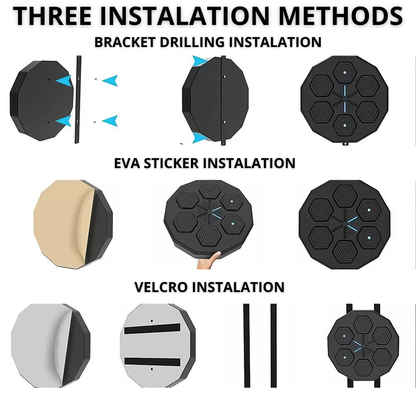 THREE INSTALATION METHODS

BRACKET DRILLING INSTALATION

EVA STICKER INSTALATION

VELCRO INSTALATION